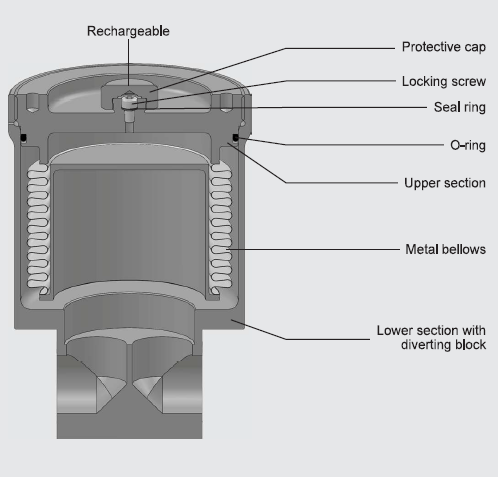 Rechargeable

Protective cap

Locking screw

Seal ring

O-ring

Upper section

Metal bellows

Lower section with diverting block